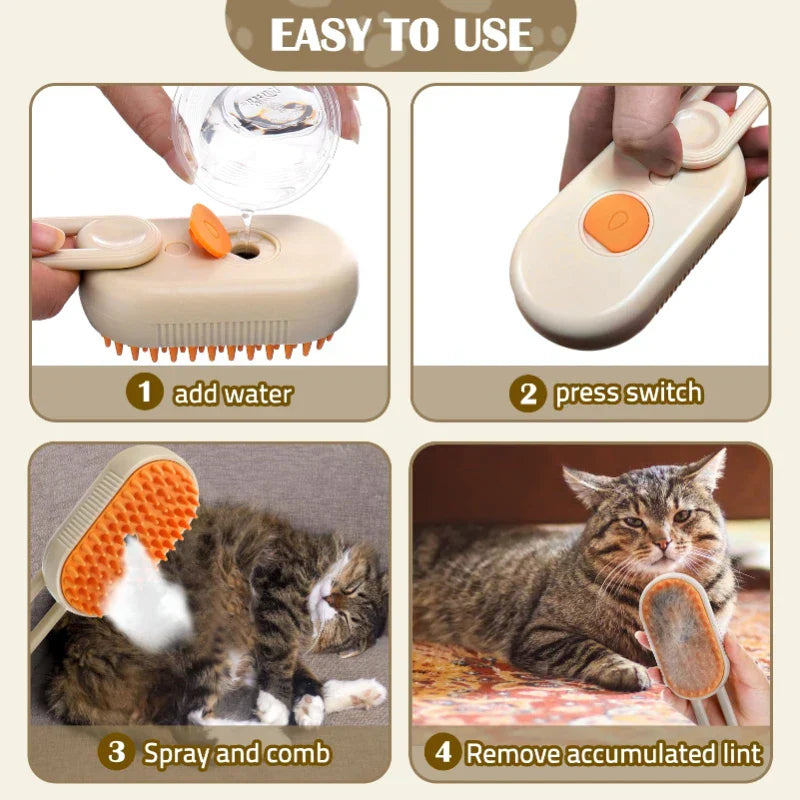 EASY TO USE

1 add water

2 press switch

3 Spray and comb

4 Remove accumulated lint