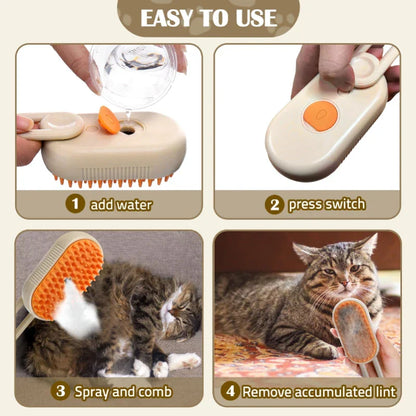 EASY TO USE

1 add water

2 press switch

3 Spray and comb

4 Remove accumulated lint